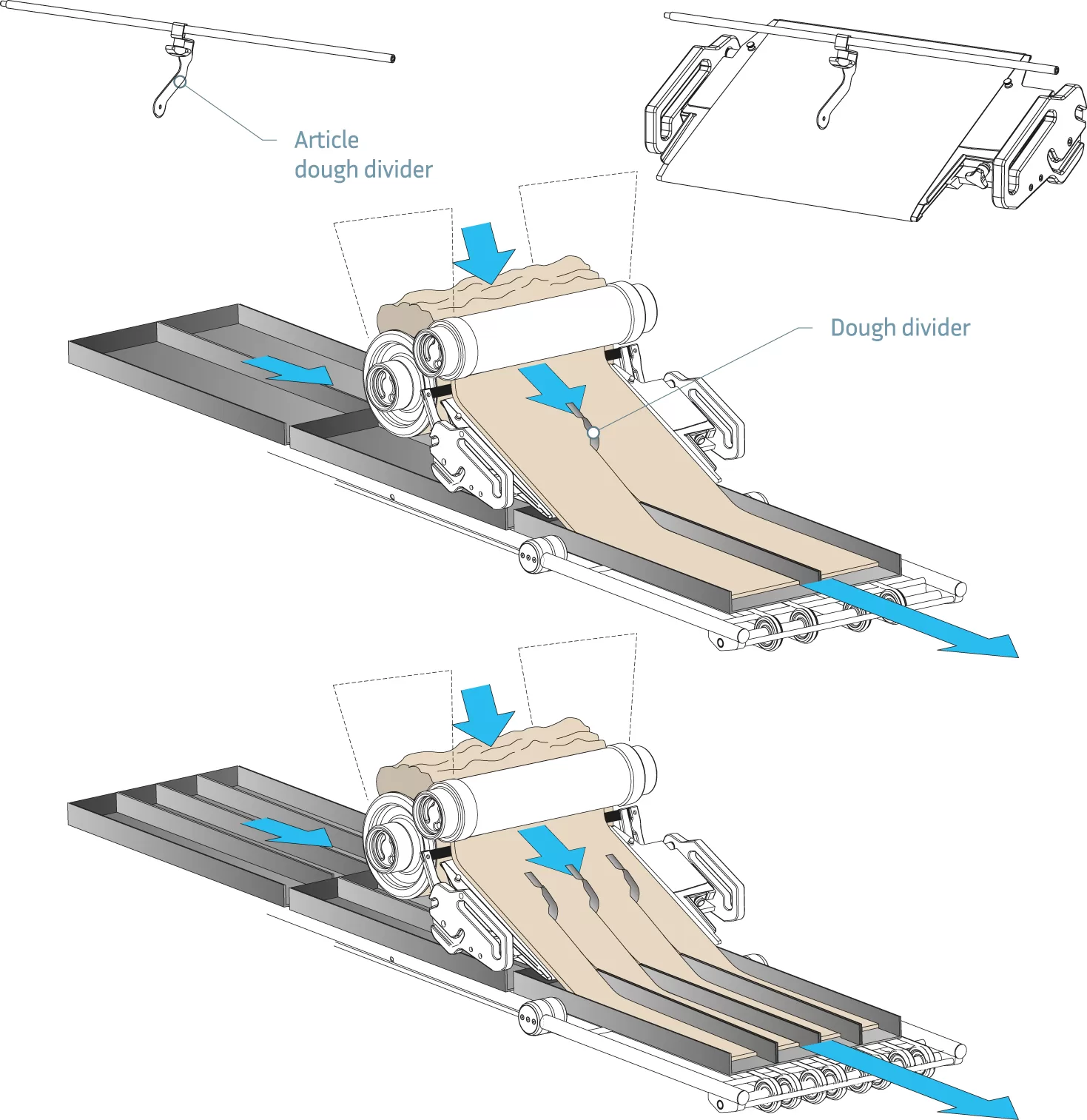 Article
dough divider

Dough divider